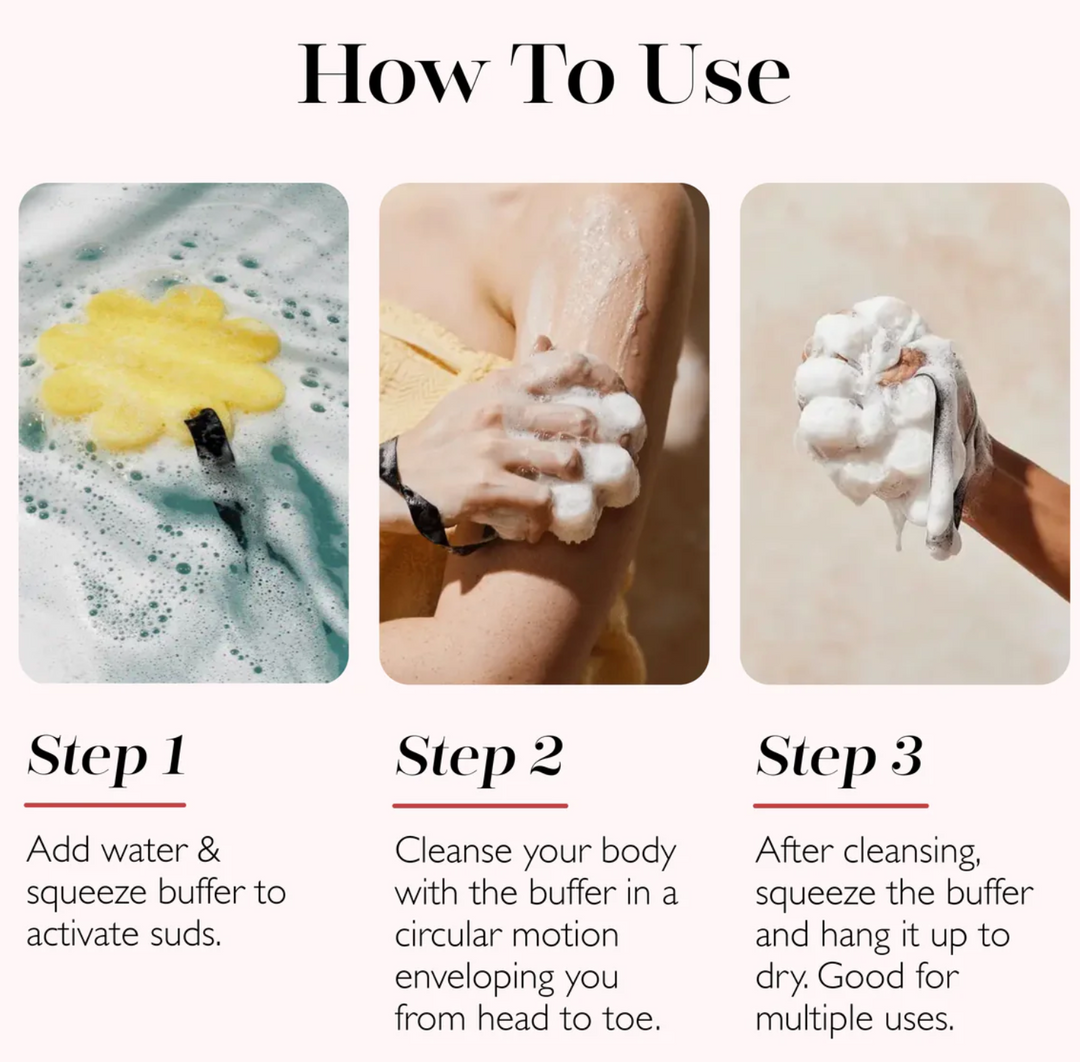 How To Use

Step 1

Add water & squeeze buffer to activate suds.

Step 2

Cleanse your body with the buffer in a circular motion enveloping you from head to toe.

Step 3

After cleansing, squeeze the buffer and hang it up to dry. Good for multiple uses.